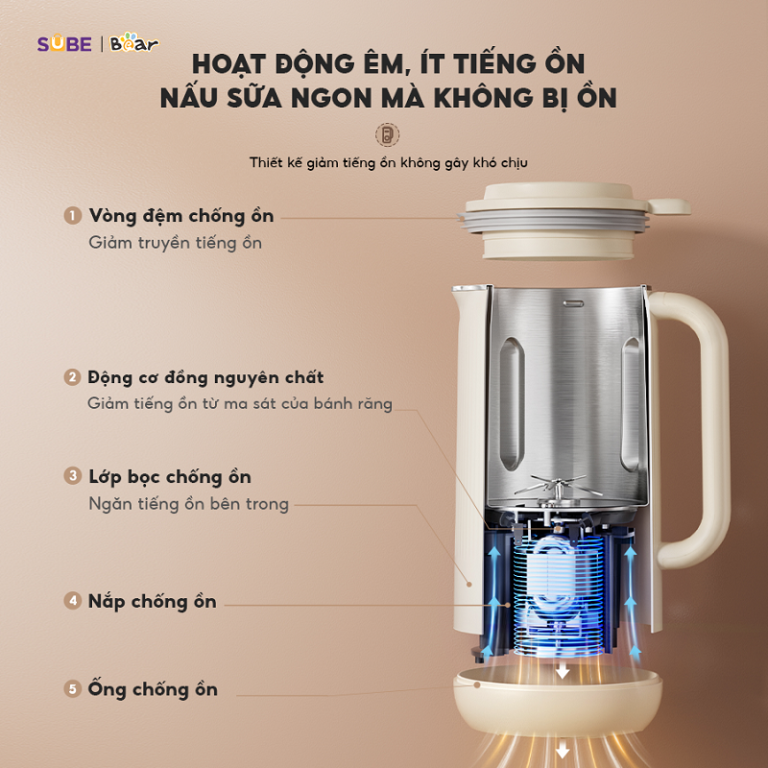 SUBE | Bear

HOẠT ĐỘNG ÊM, ÍT TIẾNG ỒN
NẤU SỮA NGON MÀ KHÔNG BỊ ỒN

Thiết kế giảm tiếng ồn không gây khó chịu

1 Vòng đệm chống ồn
Giảm truyền tiếng ồn

2 Động cơ đồng nguyên chất
Giảm tiếng ồn từ ma sát của bánh răng

3 Lớp bọc chống ồn
Ngăn tiếng ồn bên trong

4 Nắp chống ồn

5 Ống chống ồn