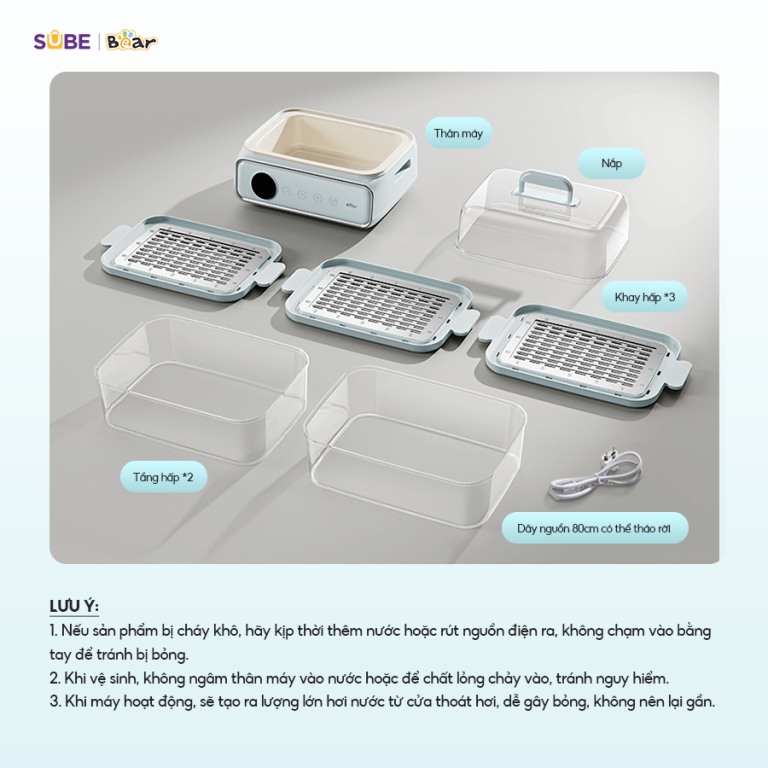 SUBE | Bear

Thân máy

Nắp

Khay hấp *3

Tầng hấp *2

Dây nguồn 80cm có thể tháo rời

LƯU Ý:
1. Nếu sản phẩm bị cháy khô, hãy kịp thời thêm nước hoặc rút nguồn điện ra, không chạm vào bằng tay để tránh bị bỏng.
2. Khi vệ sinh, không ngâm thân máy vào nước hoặc để chất lỏng chảy vào, tránh nguy hiểm.
3. Khi máy hoạt động, sẽ tạo ra lượng lớn hơi nước từ cửa thoát hơi, dễ gây bỏng, không nên lại gần.